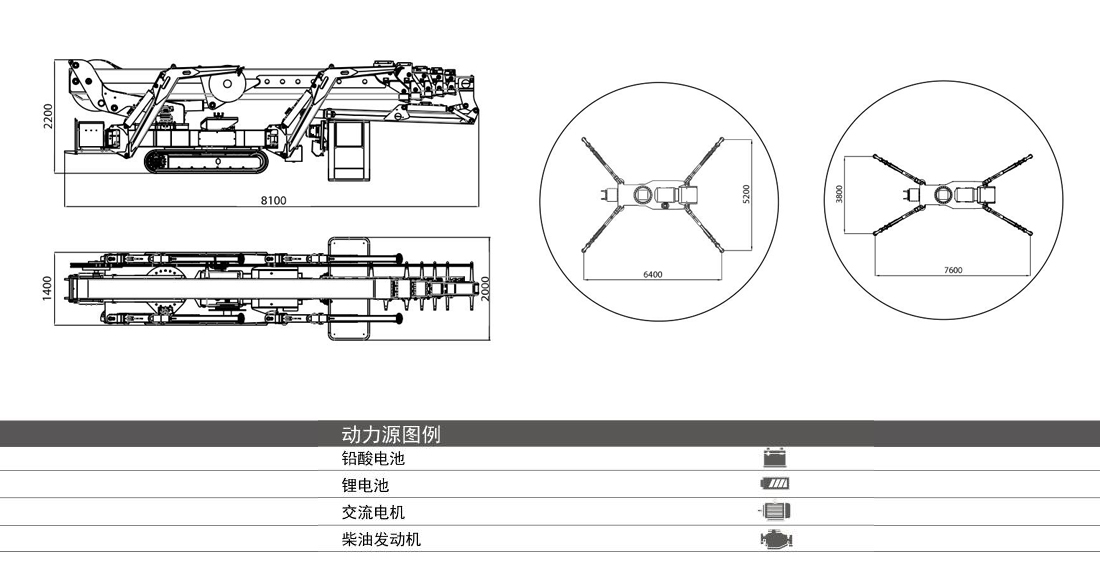 2200

8100

1400

2000

5200

6400

3800

7600

动力源图例

铅酸电池

锂电池

交流电机

柴油发动机